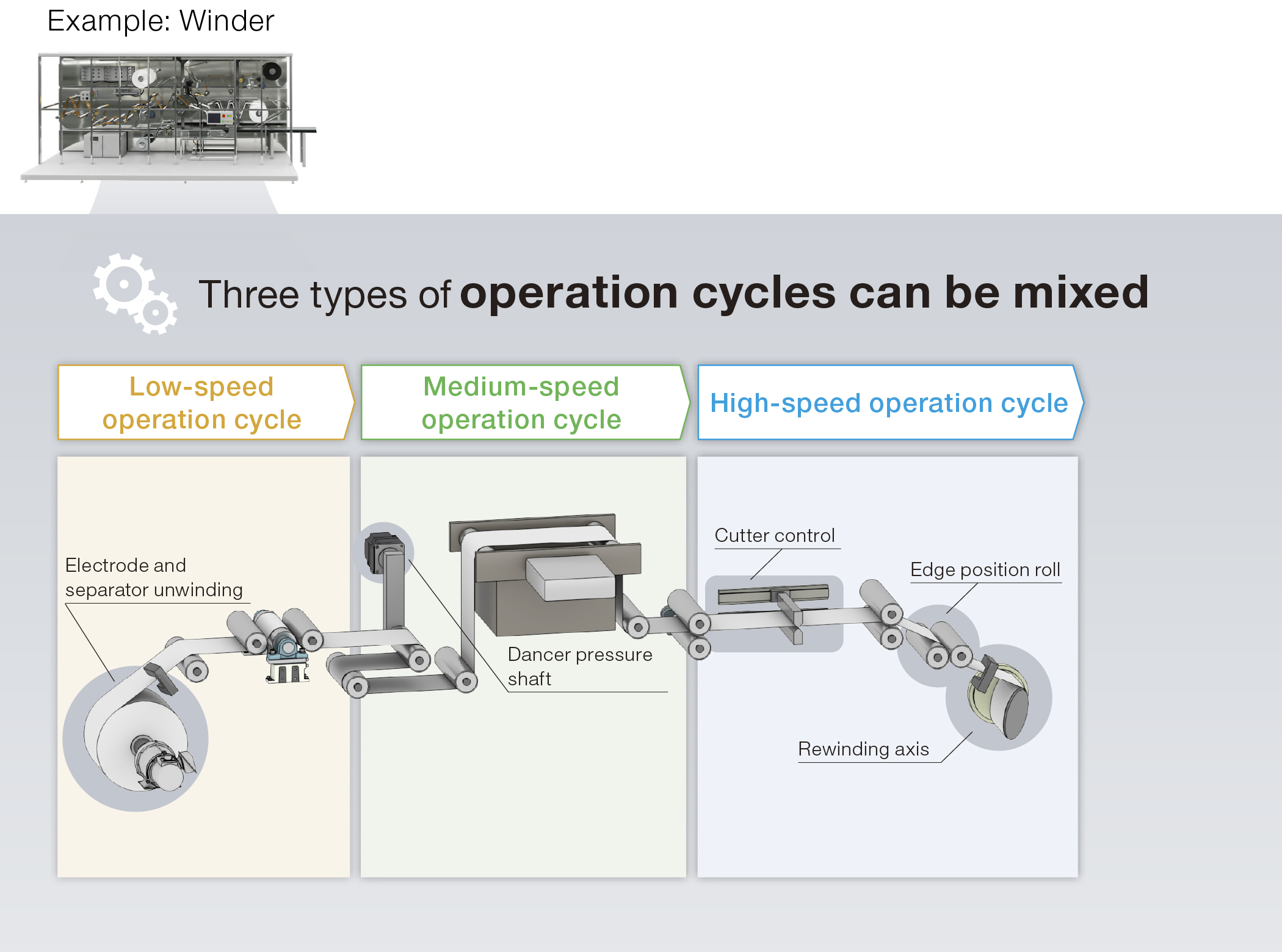 Example: Winder

Three types of operation cycles can be mixed

Low-speed operation cycle

Medium-speed operation cycle

High-speed operation cycle

Electrode and separator unwinding

Dancer pressure shaft

Cutter control

Edge position roll

Rewinding axis