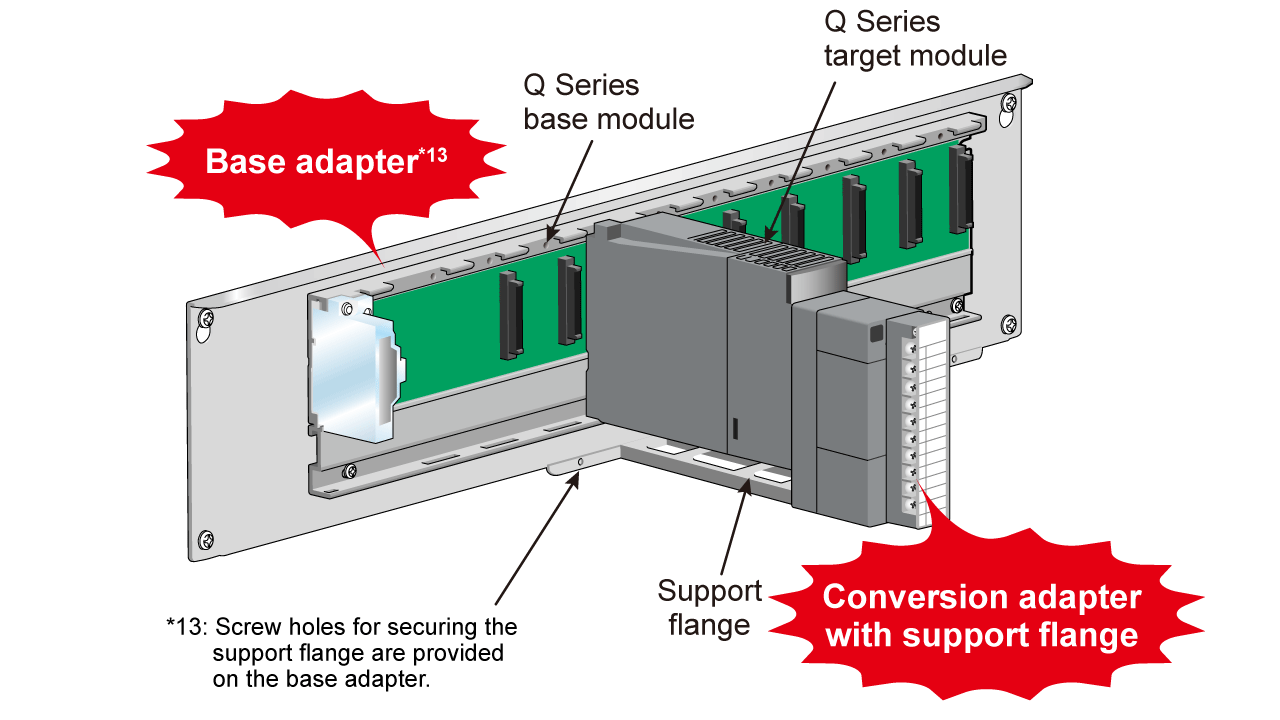 Q Series target module

Q Series base module

Base adapter$^{*13}$

Support flange

Conversion adapter with support flange

*13: Screw holes for securing the support flange are provided on the base adapter.