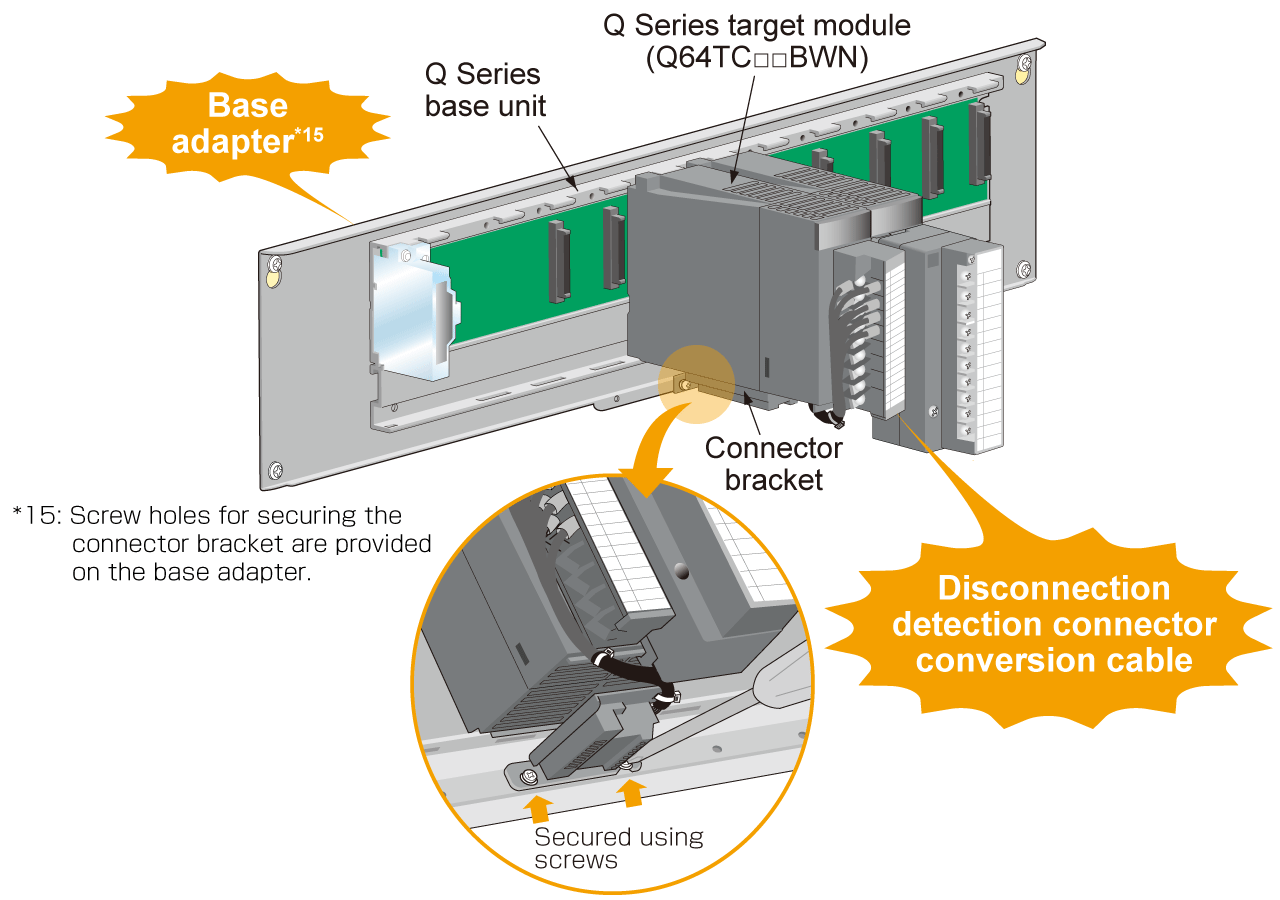 Base adapter*15

Q Series base unit

Q Series target module (Q64TC□□BWN)

Connector bracket

*15: Screw holes for securing the connector bracket are provided on the base adapter.

Disconnection detection connector conversion cable

Secured using screws