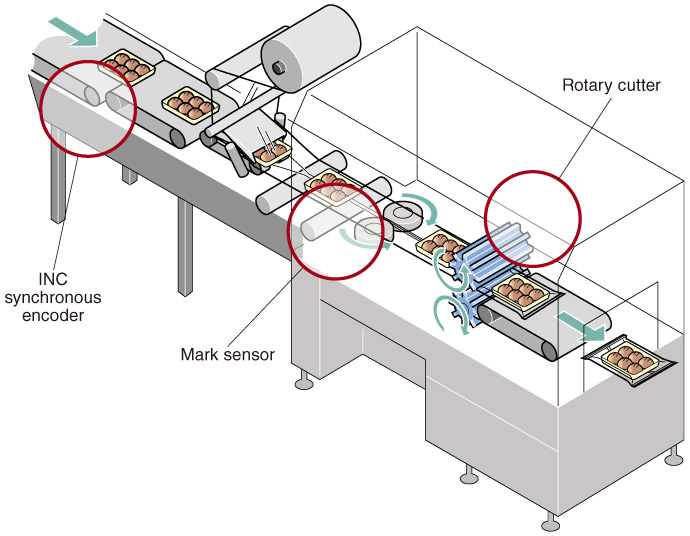 Rotary cutter

INC synchronous encoder

Mark sensor