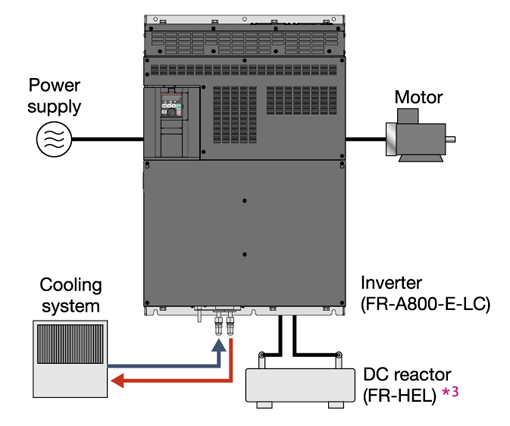 Power supply

Motor

Cooling system

Inverter (FR-A800-E-LC)

DC reactor (FR-HEL) *3