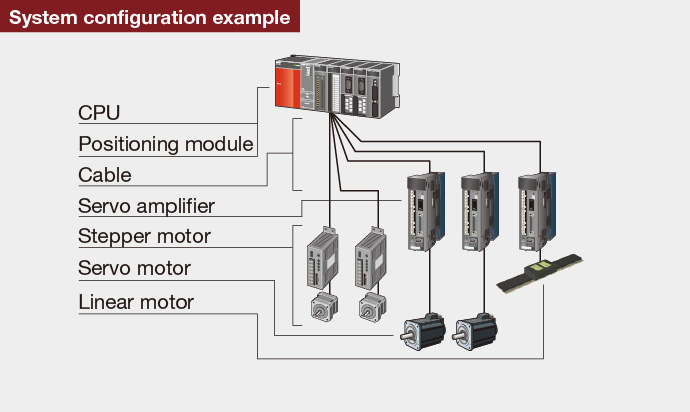 System configuration example

CPU
Positioning module
Cable
Servo amplifier
Stepper motor
Servo motor
Linear motor