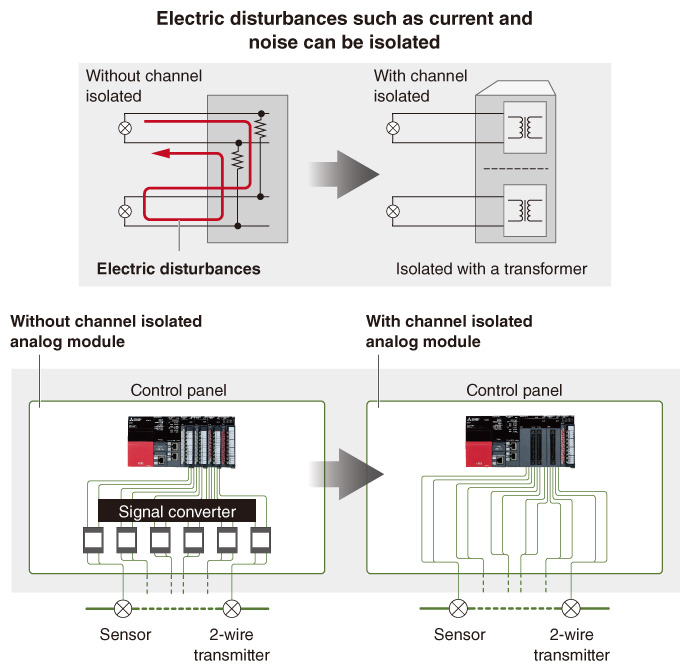 Electric disturbances such as current and noise can be isolated

Without channel isolated

Electric disturbances

With channel isolated

Isolated with a transformer

Without channel isolated analog module

Control panel

Signal converter

Sensor

2-wire transmitter

With channel isolated analog module

Control panel

Sensor

2-wire transmitter