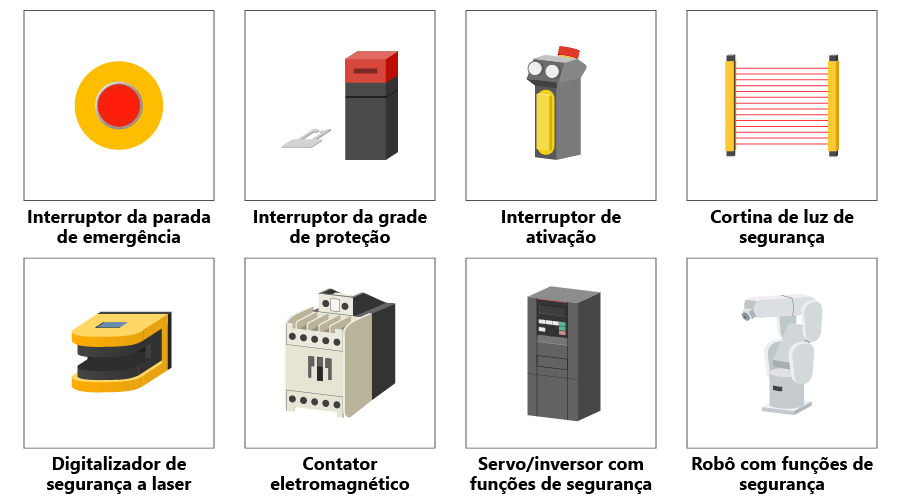 Interruptor da parada de emergência

Interruptor da grade de proteção

Interruptor de ativação

Cortina de luz de segurança

Digitalizador de segurança a laser

Contator eletromagnético

Servo/inversor com funções de segurança

Robô com funções de segurança