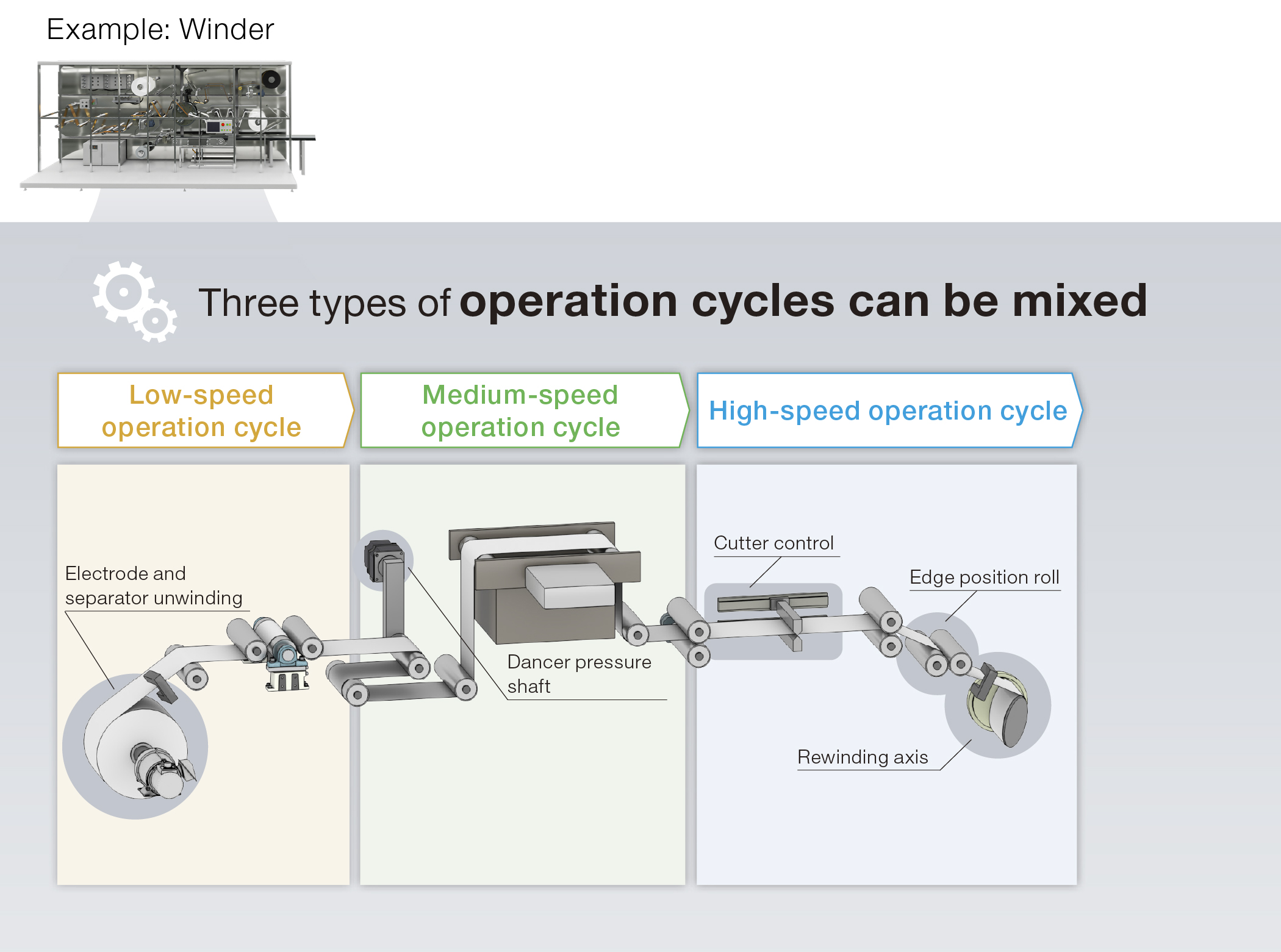 Example: Winder

Three types of operation cycles can be mixed

Low-speed operation cycle

Medium-speed operation cycle

High-speed operation cycle

Electrode and separator unwinding

Dancer pressure shaft

Cutter control

Edge position roll

Rewinding axis