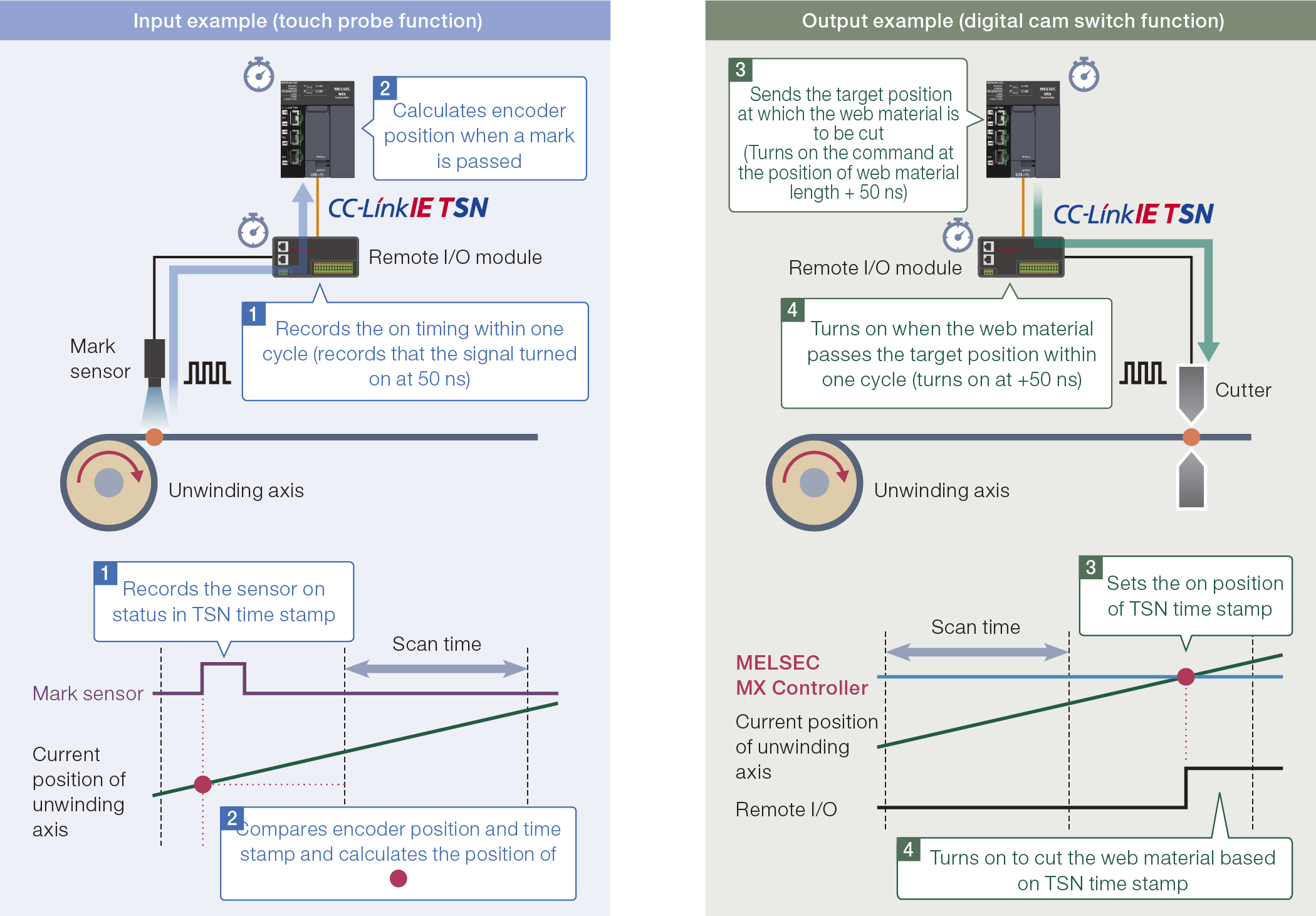 Input example (touch probe function)

2 Calculates encoder position when a mark is passed

CC-Link IE TSN

Remote I/O module

1 Records the on timing within one cycle (records that the signal turned on at 50 ns)

Mark sensor

Unwinding axis

1 Records the sensor on status in TSN time stamp

Scan time

Mark sensor

Current position of unwinding axis

2 Compares encoder position and time stamp and calculates the position of

Output example (digital cam switch function)

3 Sends the target position at which the web material is to be cut (Turns on the command at the position of web material length + 50 ns)

CC-Link IE TSN

Remote I/O module

4 Turns on when the web material passes the target position within one cycle (turns on at +50 ns)

Cutter

Unwinding axis

3 Sets the on position of TSN time stamp

Scan time

MELSEC MX Controller

Current position of unwinding axis

Remote I/O

4 Turns on to cut the web material based on TSN time stamp