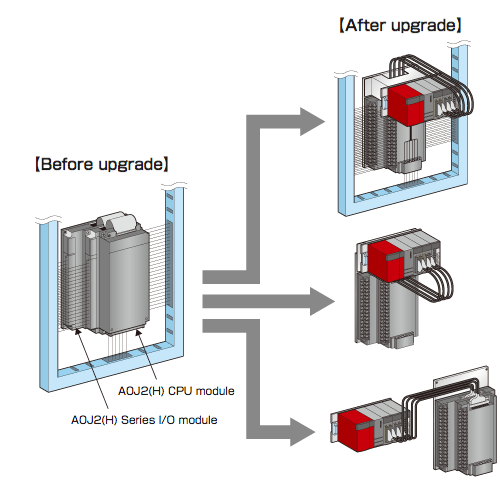 【After upgrade】

【Before upgrade】

A0J2(H) CPU module

A0J2(H) Series I/O module