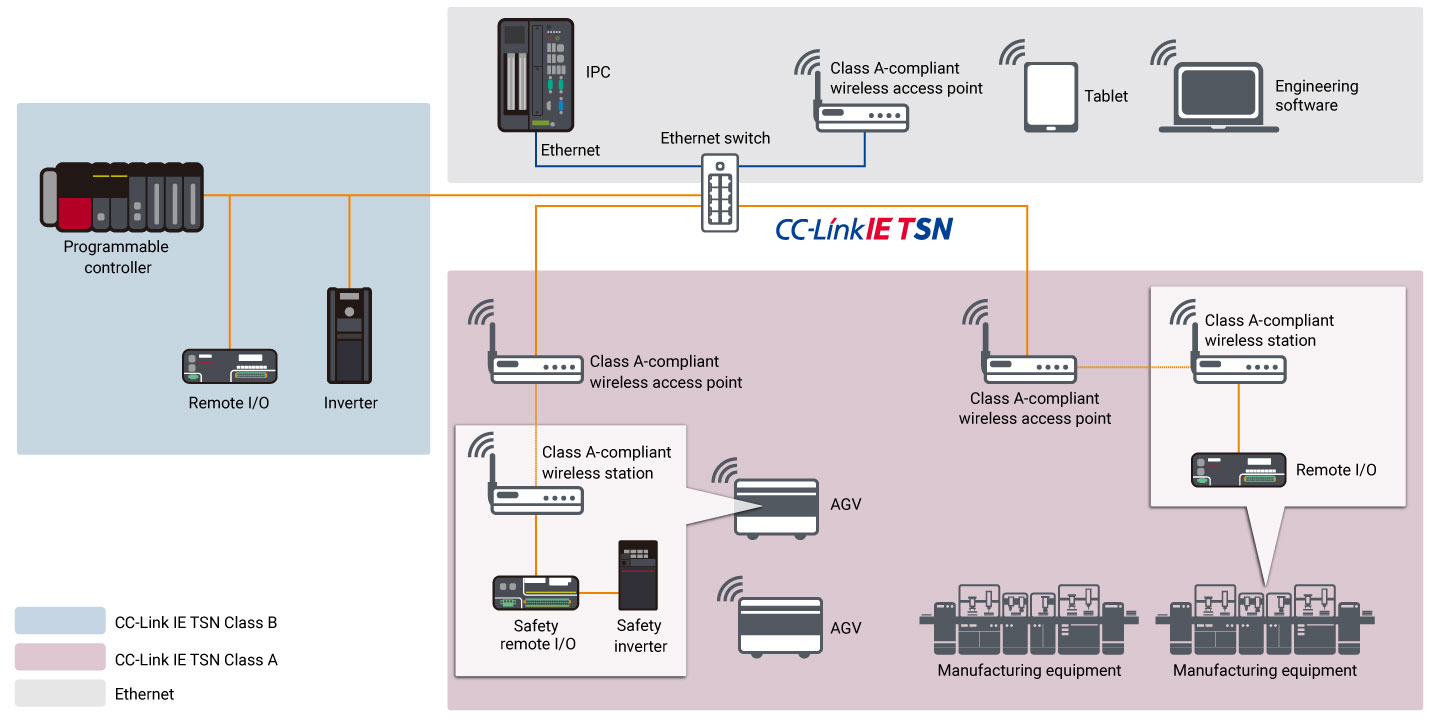 IPC

Class A-compliant wireless access point

Tablet

Engineering software

Ethernet

Ethernet switch

Programmable controller

CC-Link IE TSN

Remote I/O

Inverter

Class A-compliant wireless access point

Class A-compliant wireless access point

Class A-compliant wireless station

Remote I/O

Class A-compliant wireless station

AGV

Safety remote I/O

Safety inverter

AGV

Manufacturing equipment

Manufacturing equipment

CC-Link IE TSN Class B

CC-Link IE TSN Class A

Ethernet