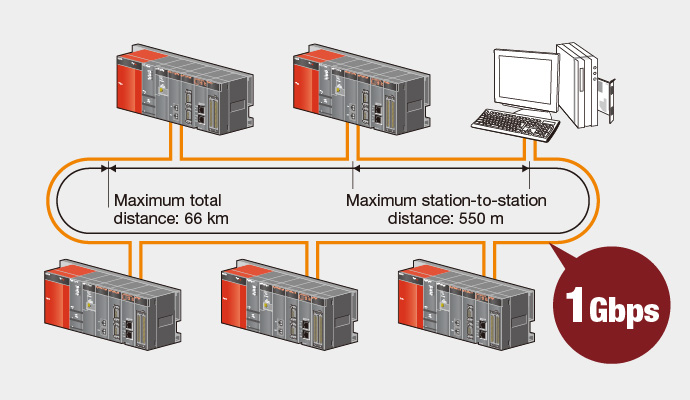 Maximum total distance: 66 km

Maximum station-to-station distance: 550 m

1 Gbps