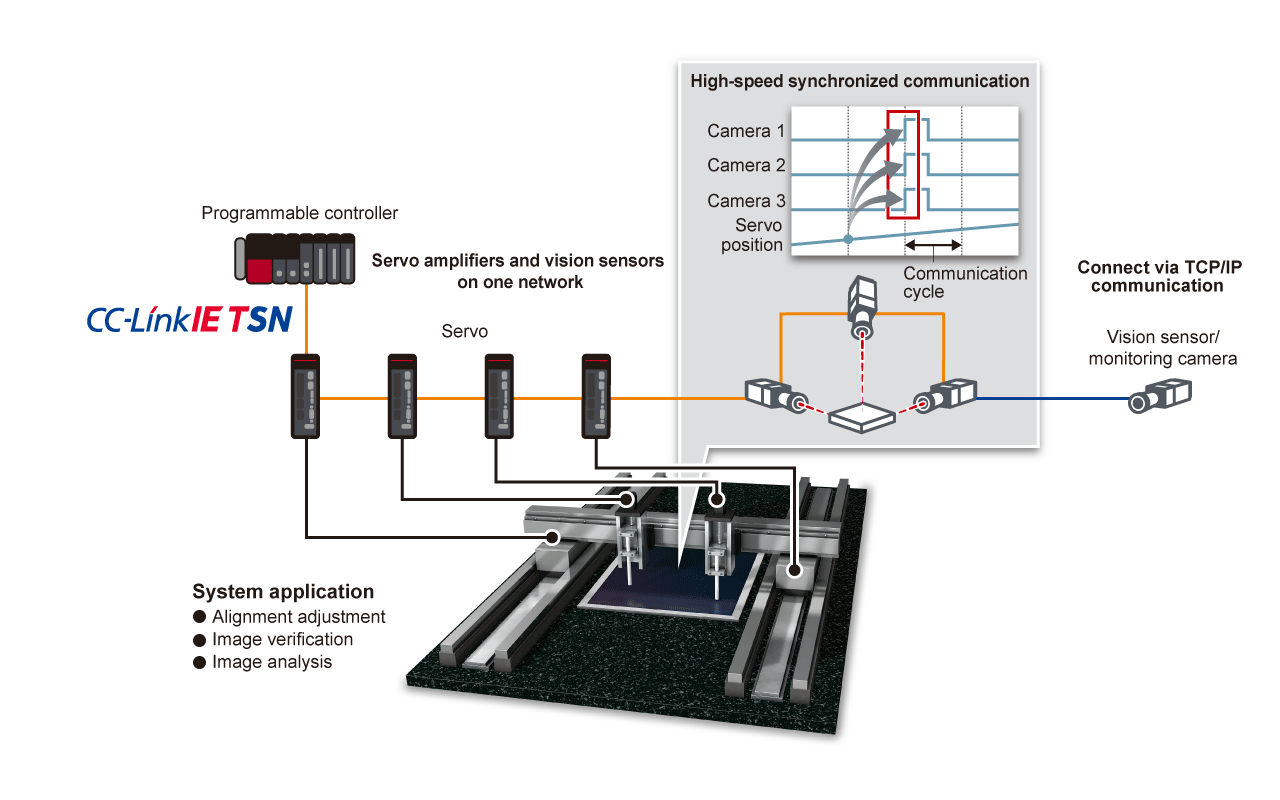 High-speed synchronized communication

Camera 1
Camera 2
Camera 3
Servo position

Communication cycle

Programmable controller

Servo amplifiers and vision sensors on one network

CC-Link IE TSN

Servo

Connect via TCP/IP communication

Vision sensor/ monitoring camera

System application
● Alignment adjustment
● Image verification
● Image analysis