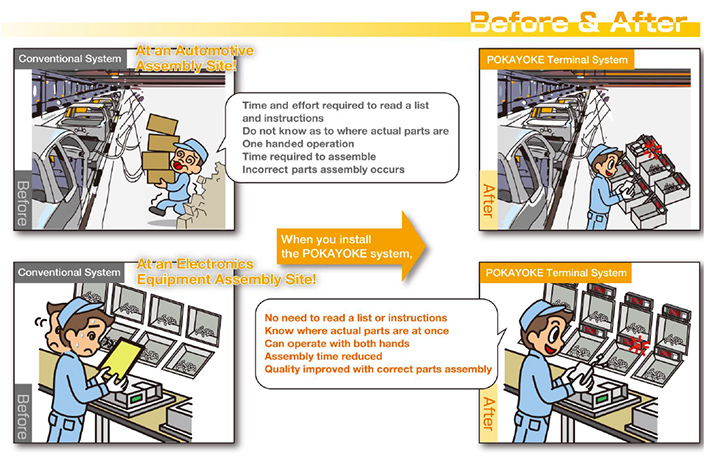 Before & After

Conventional System

At an Automotive Assembly Site!

Before

Time and effort required to read a list and instructions
Do not know as to where actual parts are
One handed operation
Time required to assemble
Incorrect parts assembly occurs

POKAYOKE Terminal System

After

When you install the POKAYOKE system,

Conventional System

At an Electronics Equipment Assembly Site!

Before

No need to read a list or instructions
Know where actual parts are at once
Can operate with both hands
Assembly time reduced
Quality improved with correct parts assembly

POKAYOKE Terminal System

After