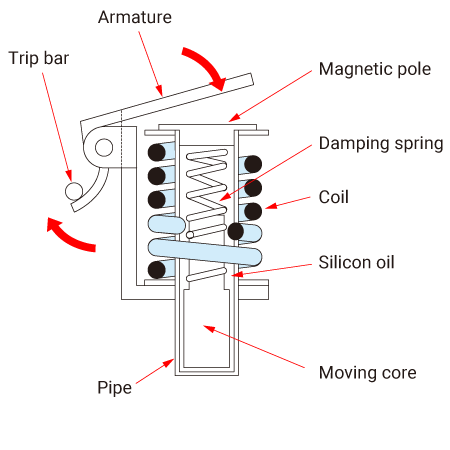 Armature
Trip bar
Magnetic pole
Damping spring
Coil
Silicon oil
Moving core
Pipe