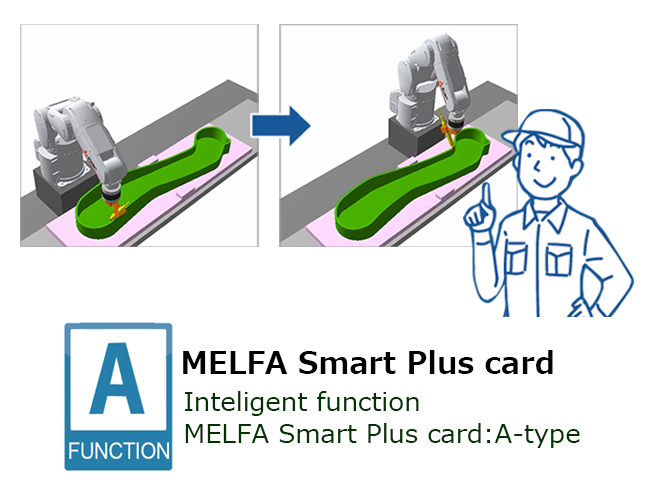 A
FUNCTION

MELFA Smart Plus card
Inteligent function
MELFA Smart Plus card:A-type