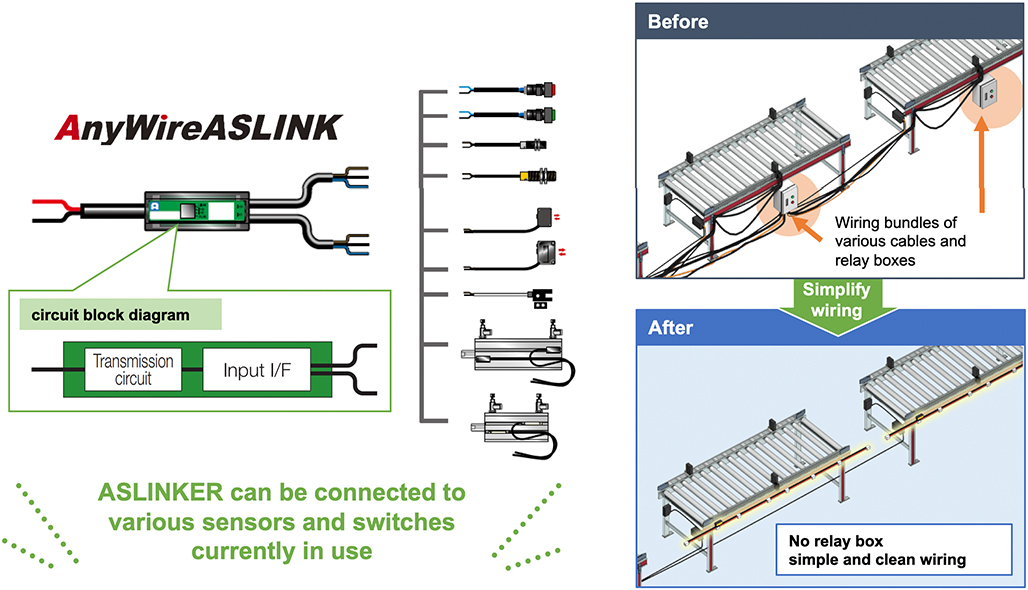 AnyWireASLINK

circuit block diagram

Transmission circuit

Input I/F

ASLINKER can be connected to various sensors and switches currently in use

Before

Wiring bundles of various cables and relay boxes

Simplify wiring

After

No relay box simple and clean wiring