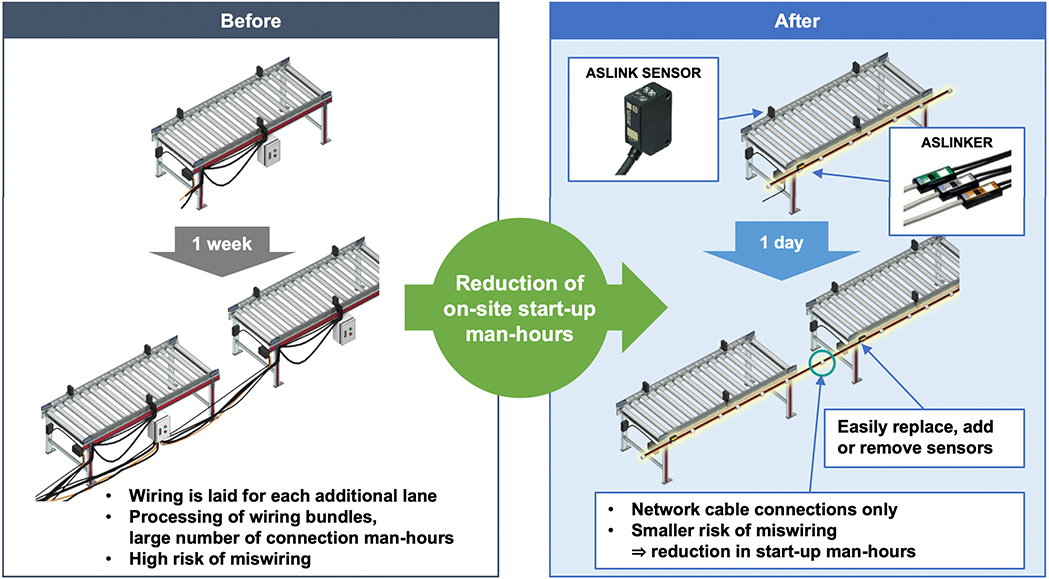 Before

1 week

• Wiring is laid for each additional lane
• Processing of wiring bundles, large number of connection man-hours
• High risk of miswiring

Reduction of on-site start-up man-hours

After

ASLINK SENSOR

ASLINKER

1 day

Easily replace, add or remove sensors

• Network cable connections only
• Smaller risk of miswiring ⇒ reduction in start-up man-hours