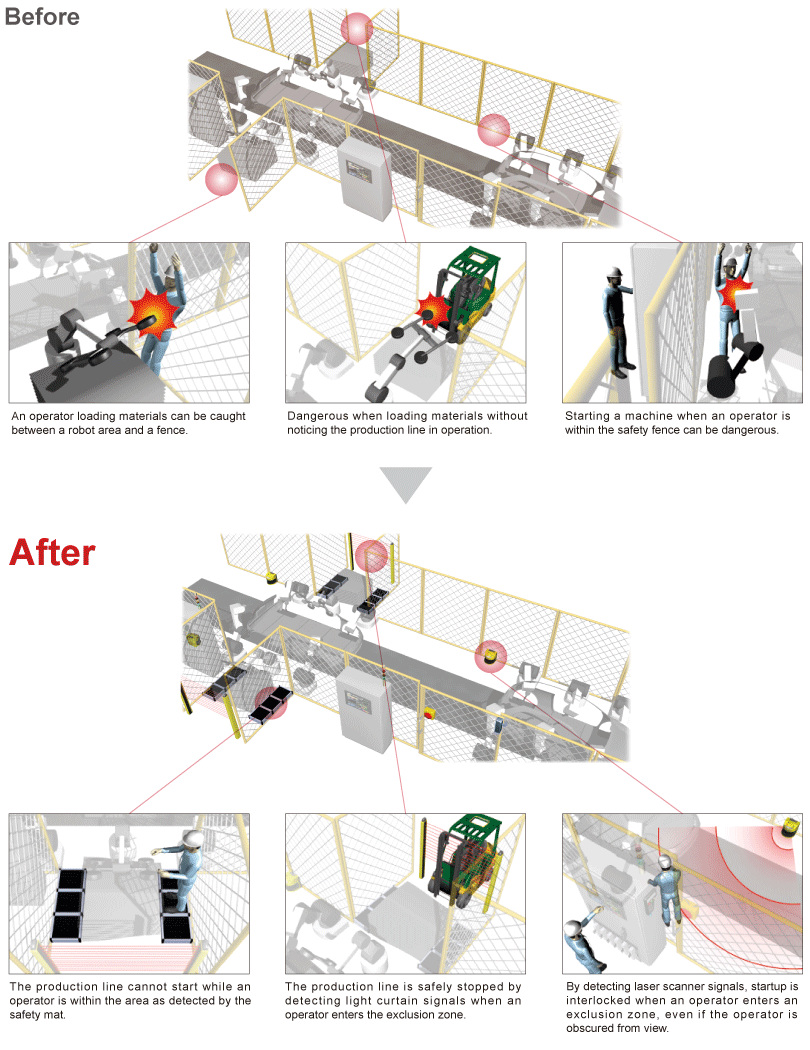 Before

An operator loading materials can be caught between a robot area and a fence.

Dangerous when loading materials without noticing the production line in operation.

Starting a machine when an operator is within the safety fence can be dangerous.

After

The production line cannot start while an operator is within the area as detected by the safety mat.

The production line is safely stopped by detecting light curtain signals when an operator enters the exclusion zone.

By detecting laser scanner signals, startup is interlocked when an operator enters an exclusion zone, even if the operator is obscured from view.