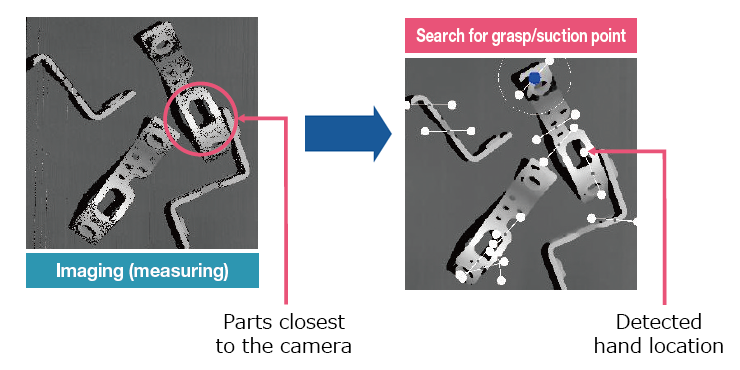 Imaging (measuring)

Parts closest to the camera

Search for grasp/suction point

Detected hand location